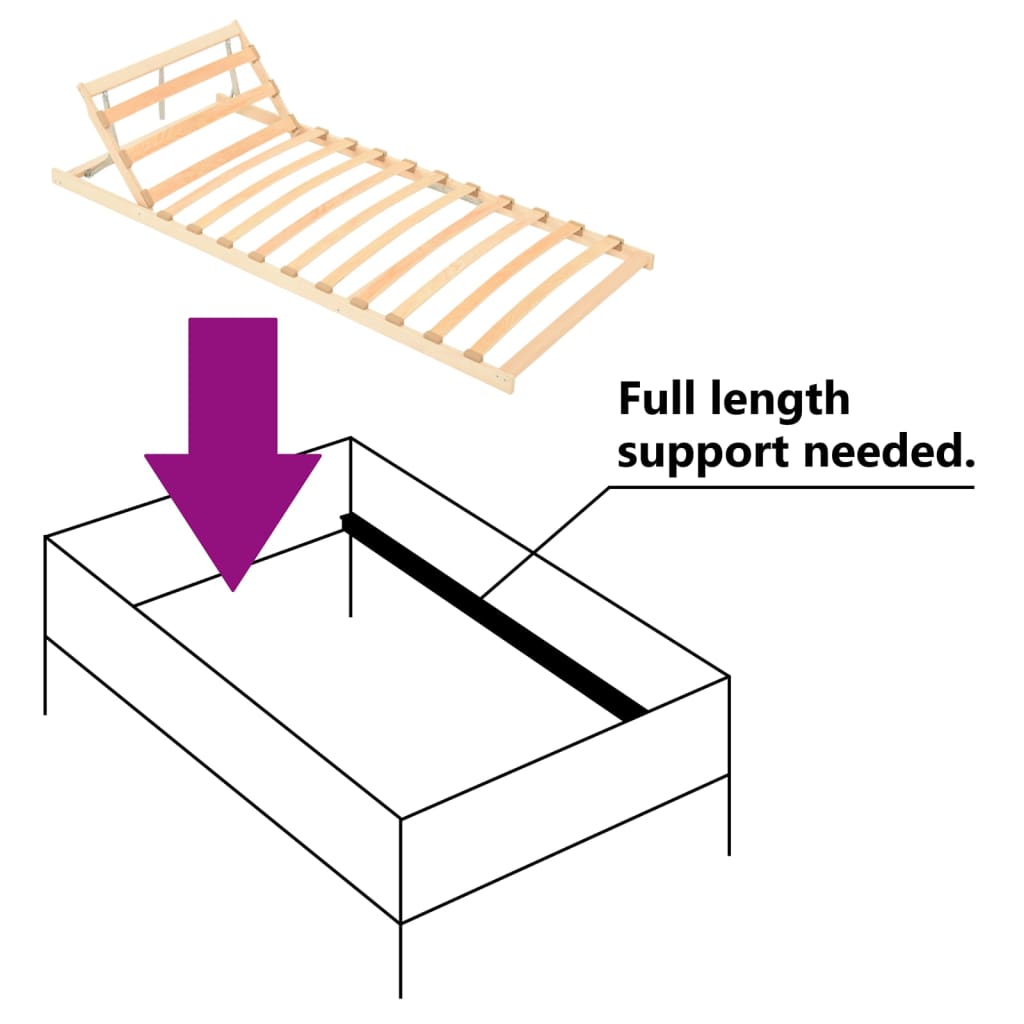 Full length
support needed.